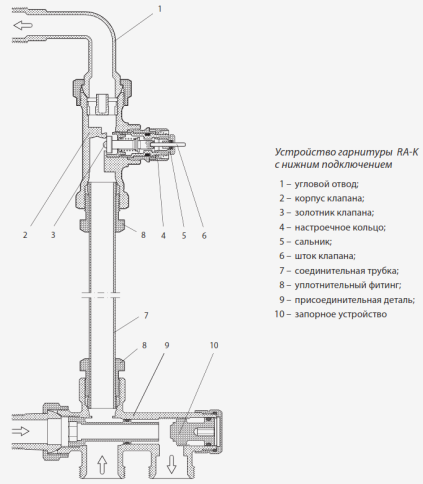 1

2 3 8 4 5 6

7

8 9 10

Устройство гарнитуры RA-K с нижним подключением

1 – угловой отвод;
2 – корпус клапана;
3 – золотник клапана;
4 – настроечное кольцо;
5 – сальник;
6 – шток клапана;
7 – соединительная трубка;
8 – уплотнительный фитинг;
9 – присоединительная деталь;
10 – запорное устройство